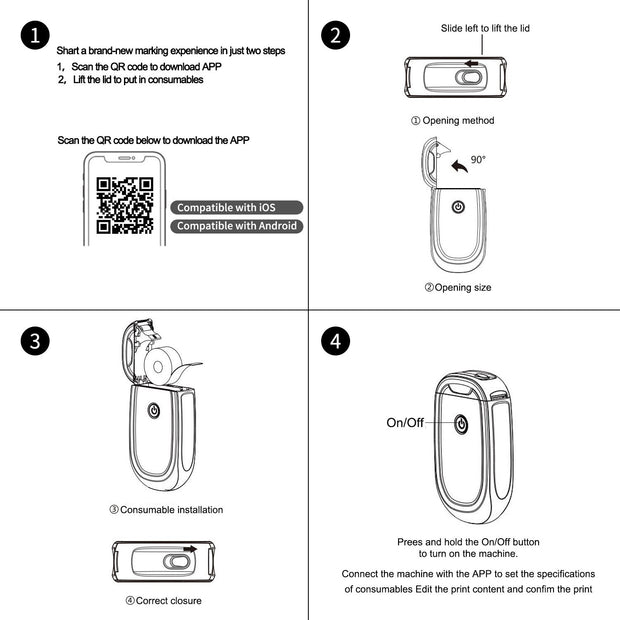 1

Shart a brand-new marking expenience in just two steps
1, Scan the QR code to download APP
2, Lift the lid to put in consumables

Scan the QR code below to download the APP

Compatible with iOS
Compatible with Android

2

Slide left to lift the lid

① Opening method

90°

②Opening size

3

③Consumable installation

④Correct closure

4

On/Off

Prees and hold the On/Off button to turn on the machine.

Connect the machine with the APP to set the specifications of consumables Edit the print content and confim the print